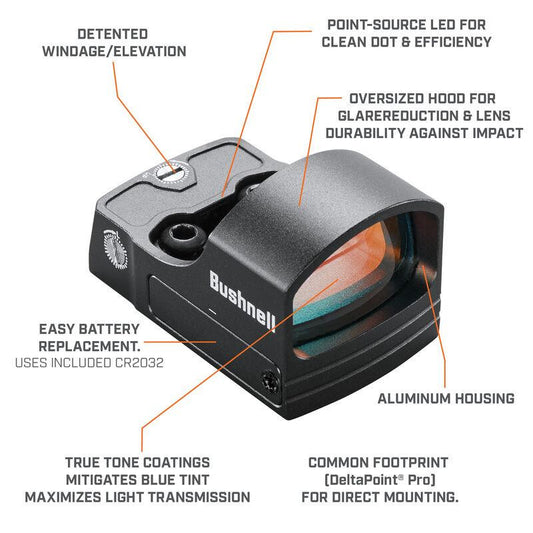 DETENTED WINDAGE/ELEVATION

POINT-SOURCE LED FOR CLEAN DOT & EFFICIENCY

OVERSIZED HOOD FOR GLAREREDUCTION & LENS DURABILITY AGAINST IMPACT

Bushnell

EASY BATTERY REPLACEMENT.
USES INCLUDED CR2032

ALUMINUM HOUSING

TRUE TONE COATINGS MITIGATES BLUE TINT MAXIMIZES LIGHT TRANSMISSION

COMMON FOOTPRINT (DeltaPoint® Pro) FOR DIRECT MOUNTING.