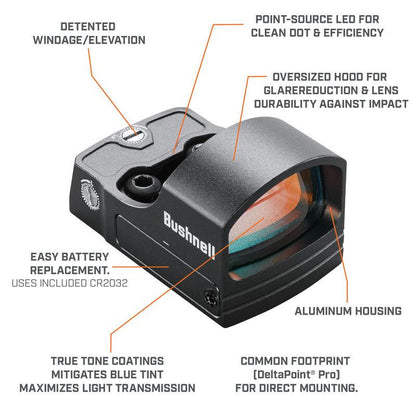 DETENTED WINDAGE/ELEVATION

POINT-SOURCE LED FOR CLEAN DOT & EFFICIENCY

OVERSIZED HOOD FOR GLAREREDUCTION & LENS DURABILITY AGAINST IMPACT

Bushnell

EASY BATTERY REPLACEMENT.
USES INCLUDED CR2032

ALUMINUM HOUSING

TRUE TONE COATINGS MITIGATES BLUE TINT MAXIMIZES LIGHT TRANSMISSION

COMMON FOOTPRINT (DeltaPoint® Pro) FOR DIRECT MOUNTING.