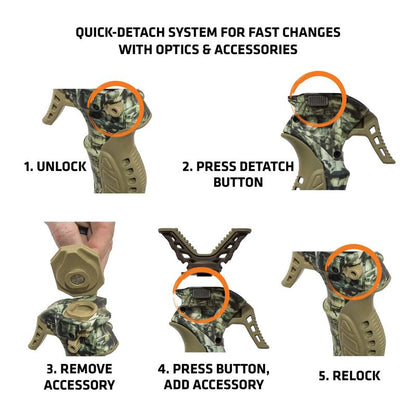 QUICK-DETACH SYSTEM FOR FAST CHANGES WITH OPTICS & ACCESSORIES

1. UNLOCK

2. PRESS DETATCH BUTTON

3. REMOVE ACCESSORY

4. PRESS BUTTON, ADD ACCESSORY

5. RELOCK