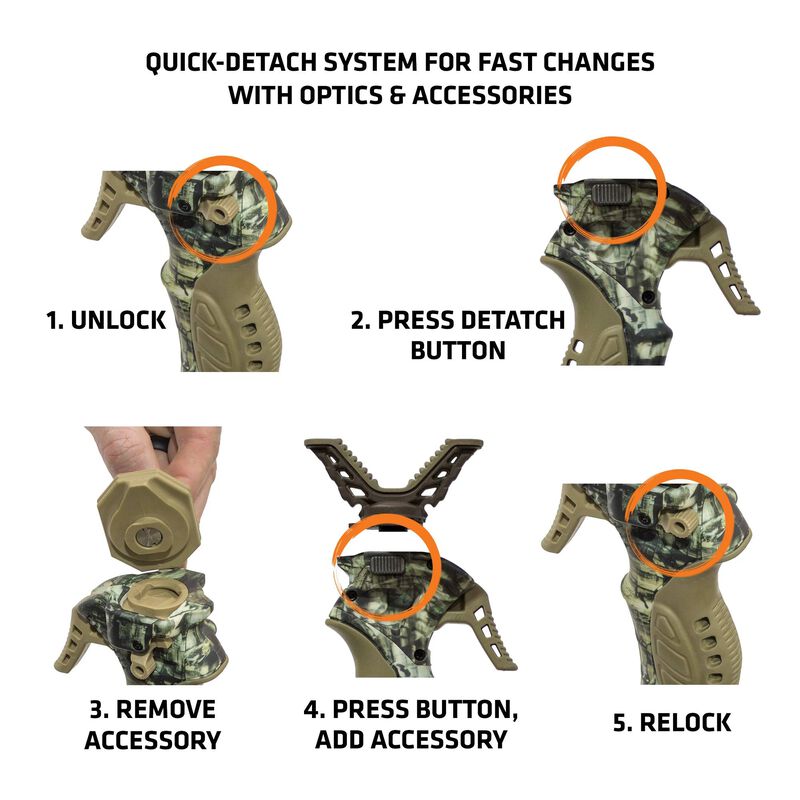 QUICK-DETACH SYSTEM FOR FAST CHANGES WITH OPTICS & ACCESSORIES

1. UNLOCK

2. PRESS DETATCH BUTTON

3. REMOVE ACCESSORY

4. PRESS BUTTON, ADD ACCESSORY

5. RELOCK